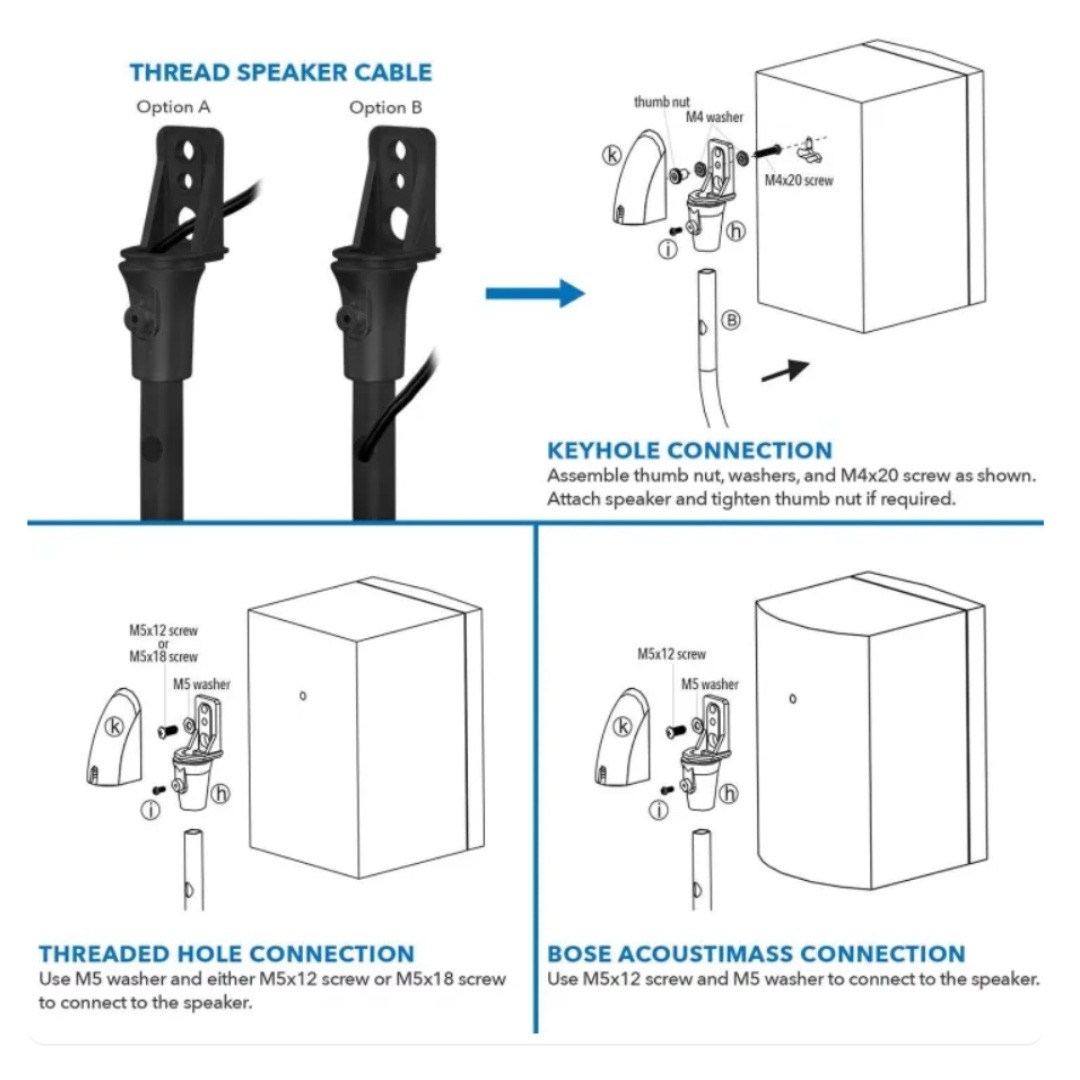 THREAD SPEAKER CABLE

Option A

Option B

thumb nut

M4 washer

M4x20 screw

k

i

h

B

KEYHOLE CONNECTION
Assemble thumb nut, washers, and M4x20 screw as shown. Attach speaker and tighten thumb nut if required.

M5x12 screw
or
M5x18 screw

M5 washer

k

i

h

THREADED HOLE CONNECTION
Use M5 washer and either M5x12 screw or M5x18 screw to connect to the speaker.

M5x12 screw

M5 washer

k

i

h

BOSE ACOUSTIMASS CONNECTION
Use M5x12 screw and M5 washer to connect to the speaker.